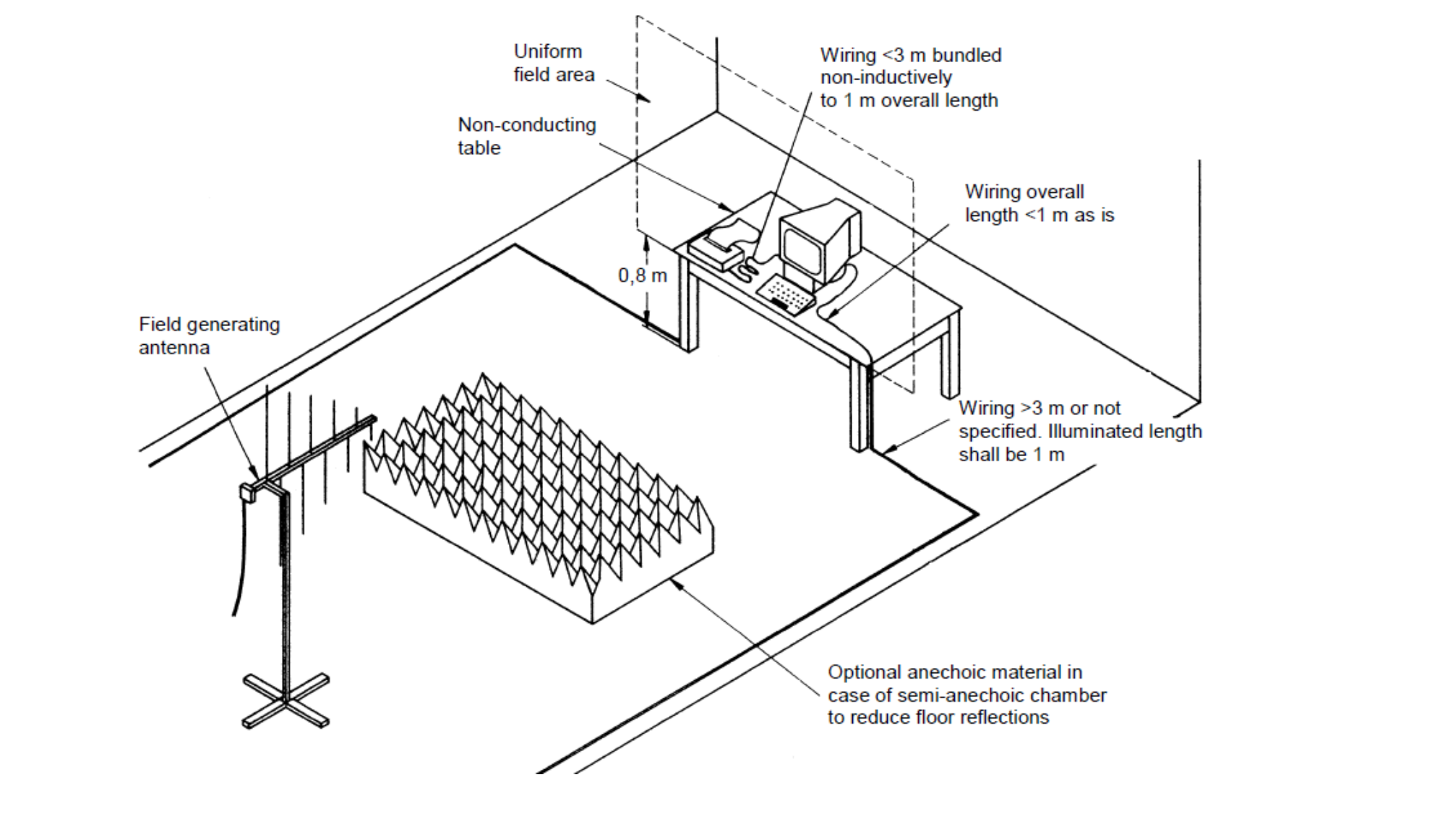 Uniform field area

Wiring <3 m bundled non-inductively to 1 m overall length

Non-conducting table

Wiring overall length <1 m as is

0,8 m

Field generating antenna

Wiring >3 m or not specified. Illuminated length shall be 1 m

Optional anechoic material in case of semi-anechoic chamber to reduce floor reflections