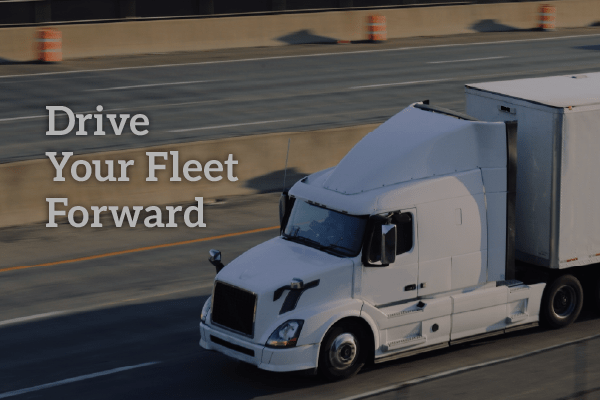 Drive
Your Fleet
Forward